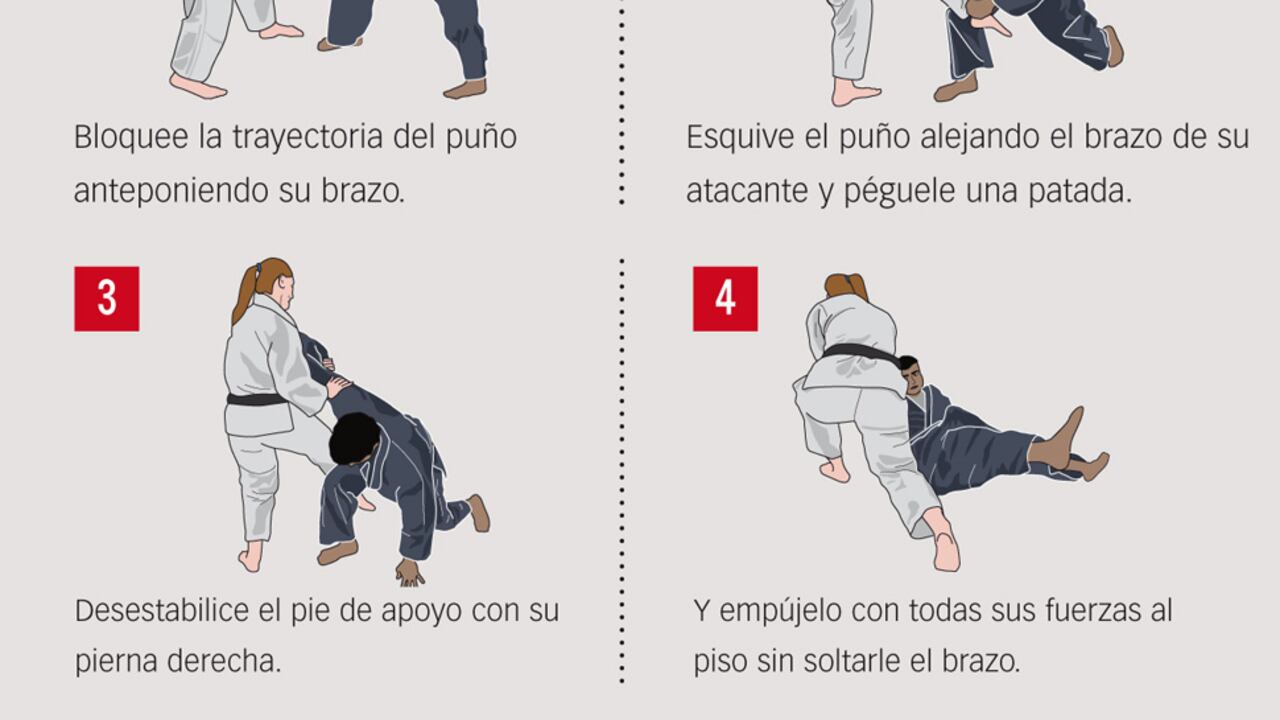 Bloquee la trayectoria del puño anteponiendo su brazo.

Esquive el puño alejando el brazo de su atacante y péguele una patada.

3

Desestabilice el pie de apoyo con su pierna derecha.

4

Y empújelo con todas sus fuerzas al piso sin soltarle el brazo.