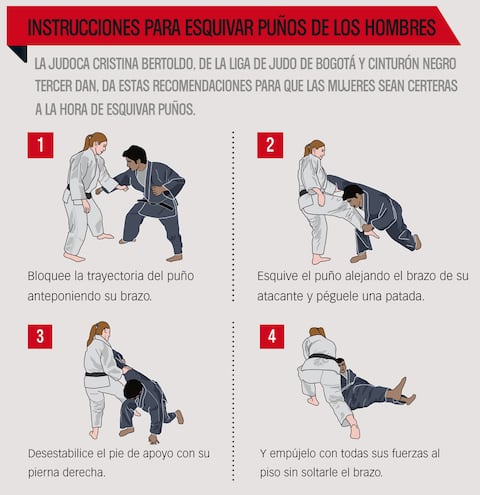 INSTRUCCIONES PARA ESQUIVAR PUÑOS DE LOS HOMBRES

LA JUDOCA CRISTINA BERTOLDO, DE LA LIGA DE JUDO DE BOGOTÁ Y CINTURÓN NEGRO TERCER DAN, DA ESTAS RECOMENDACIONES PARA QUE LAS MUJERES SEAN CERTERAS A LA HORA DE ESQUIVAR PUÑOS.

1

Bloquee la trayectoria del puño anteponiendo su brazo.

2

Esquive el puño alejando el brazo de su atacante y péguele una patada.

3

Desestabilice el pie de apoyo con su pierna derecha.

4

Y empújelo con todas sus fuerzas al piso sin soltarle el brazo.